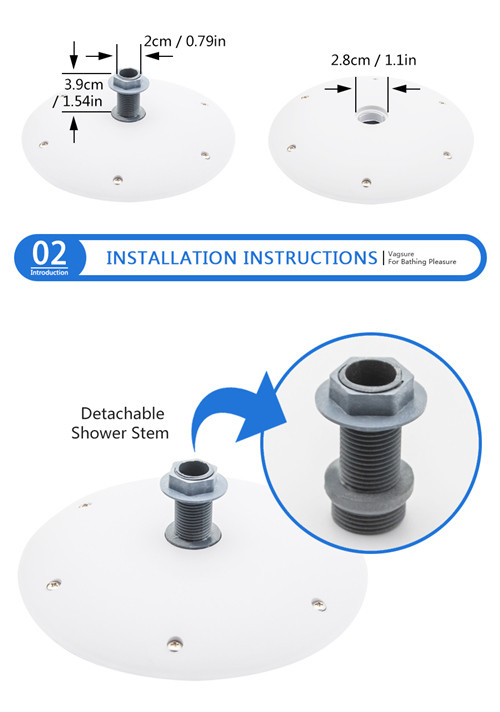 2cm / 0.79in

3.9cm / 1.54in

2.8cm / 1.1in

02
Introduction

INSTALLATION INSTRUCTIONS

Vagsure
For Bathing Pleasure

Detachable Shower Stem